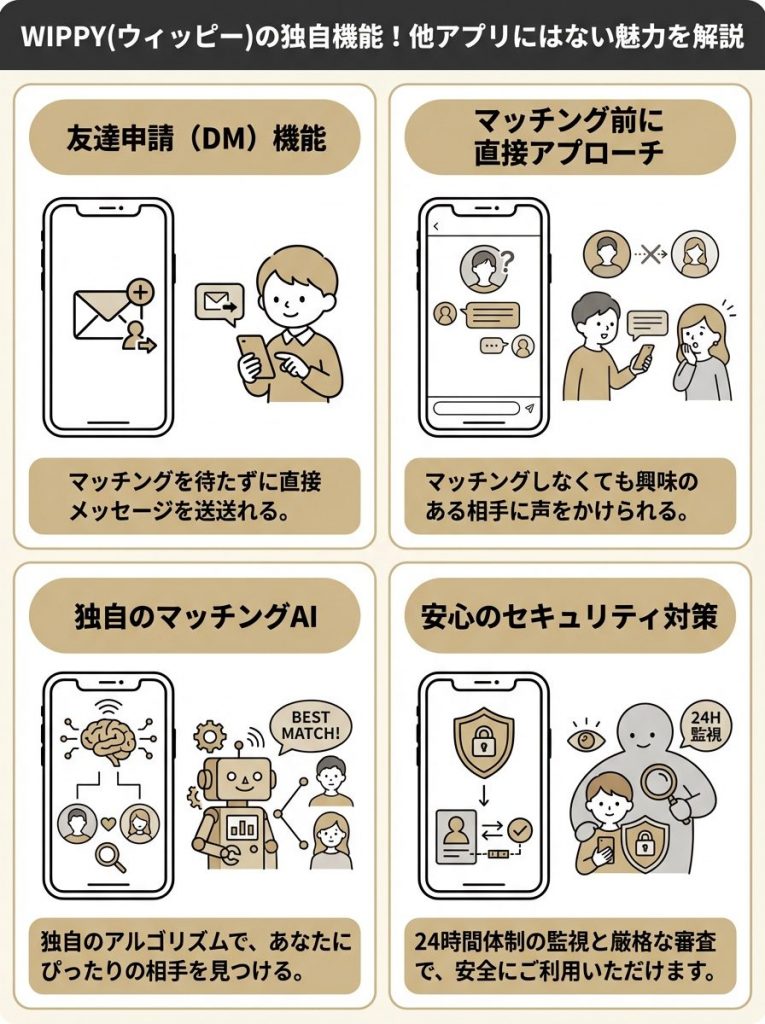 WIPPY(ウィッピー)の独自機能！他アプリにはない魅力を解説

友達申請（DM）機能

マッチングを待たずに直接メッセージを送送れる。

マッチング前に直接アプローチ

マッチングしなくても興味のある相手に声をかけられる。

独自のマッチングAI

BEST MATCH!

独自のアルゴリズムで、あなたにぴったりの相手を見つける。

安心のセキュリティ対策

24H 監視

24時間体制の監視と厳格な審査で、安全にご利用いただけます。