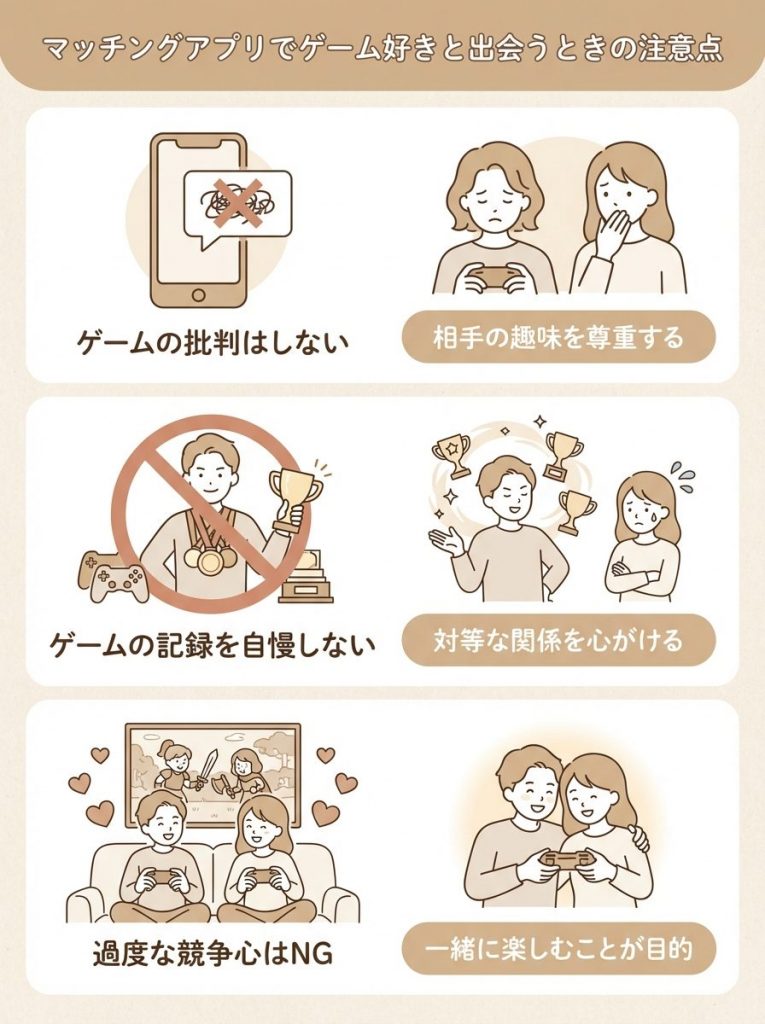 マッチングアプリでゲーム好きと出会うときの注意点

ゲームの批判はしない

相手の趣味を尊重する

ゲームの記録を自慢しない

対等な関係を心がける

過度な競争心はNG

一緒に楽しむことが目的