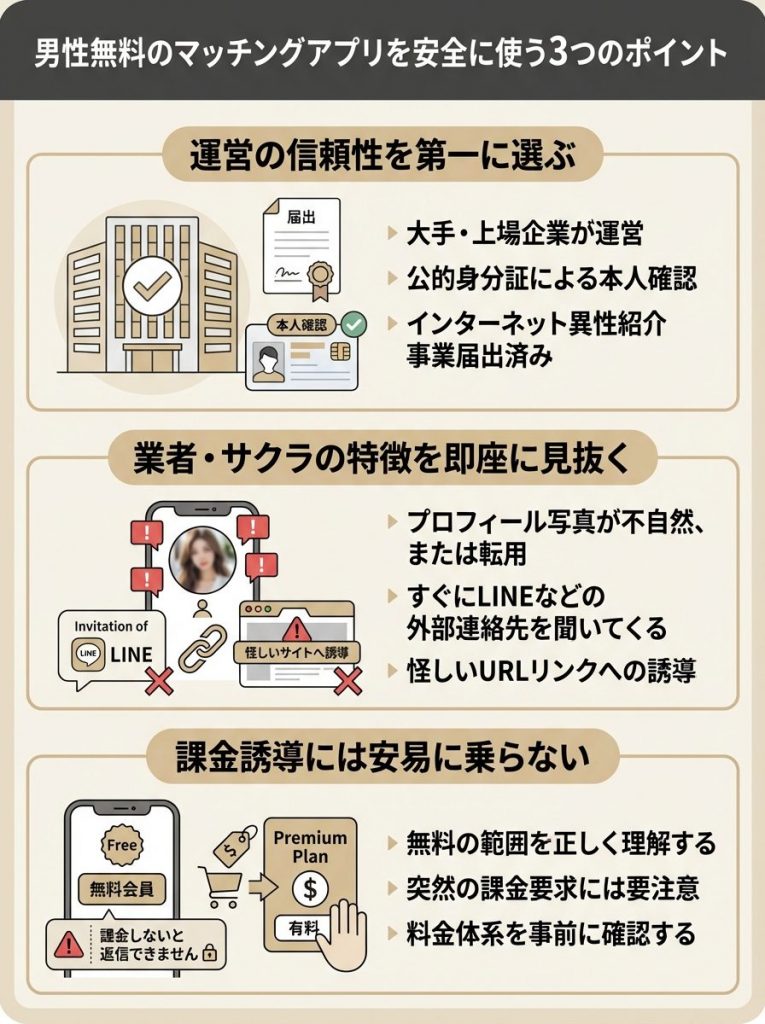 男性無料のマッチングアプリを安全に使う3つのポイント

運営の信頼性を第一に選ぶ

届出

本人確認

大手・上場企業が運営

公的身分証による本人確認

インターネット異性紹介事業届出済み

業者・サクラの特徴を即座に見抜く

Invitation of

LINE

LINE

怪しいサイトへ誘導

プロフィール写真が不自然、または転用

すぐにLINEなどの外部連絡先を聞いてくる

怪しいURLリンクへの誘導

課金誘導には安易に乗らない

Free

無料会員

課金しないと返信できません

$

Premium Plan

$

有料

無料の範囲を正しく理解する

突然の課金要求には要注意

料金体系を事前に確認する