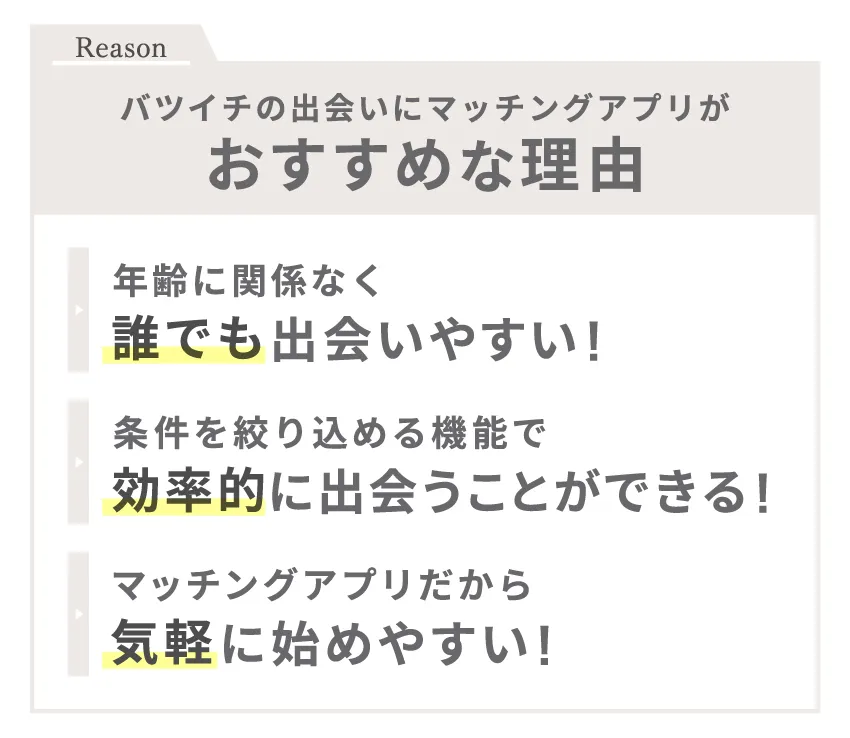 Reason

バツイチの出会いにマッチングアプリが
おすすめな理由

年齢に関係なく
誰でも出会いやすい!

条件を絞り込める機能で
効率的に出会うことができる!

マッチングアプリだから
気軽に始めやすい!